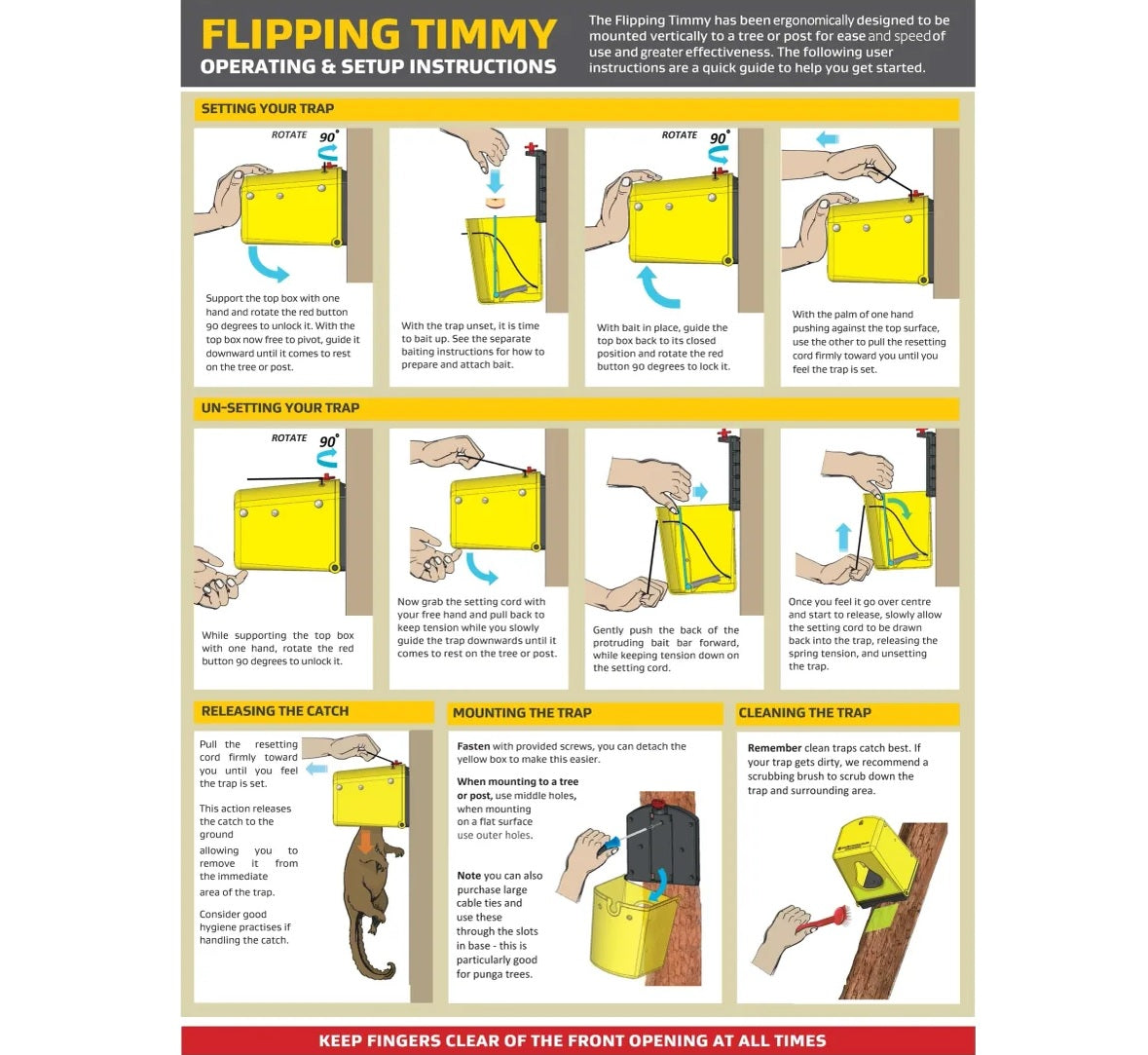 FLIPPING TIMMY
OPERATING & SETUP INSTRUCTIONS

The Flipping Timmy has been ergonomically designed to be mounted vertically to a tree or post for ease and speed of use and greater effectiveness. The following user instructions are a quick guide to help you get started.

SETTING YOUR TRAP

ROTATE 90°

Support the top box with one hand and rotate the red button 90 degrees to unlock it. With the top box now free to pivot, guide it downward until it comes to rest on the tree or post.

With the trap unset, it is time to bait up. See the separate baiting instructions for how to prepare and attach bait.

ROTATE 90°

With bait in place, guide the top box back to its closed position and rotate the red button 90 degrees to lock it.

With the palm of one hand pushing against the top surface, use the other to pull the resetting cord firmly toward you until you feel the trap is set.

UN-SETTING YOUR TRAP

ROTATE 90°

While supporting the top box with one hand, rotate the red button 90 degrees to unlock it.

Now grab the setting cord with your free hand and pull back to keep tension while you slowly guide the trap downwards until it comes to rest on the tree or post.

Gently push the back of the protruding bait bar forward, while keeping tension down on the setting cord.

Once you feel it go over centre and start to release, slowly allow the setting cord to be drawn back into the trap, releasing the spring tension, and unsetting the trap.

RELEASING THE CATCH

Pull the resetting cord firmly toward you until you feel the trap is set.

This action releases the catch to the ground allowing you to remove it from the immediate area of the trap.

Consider good hygiene practises if handling the catch.

MOUNTING THE TRAP

Fasten with provided screws, you can detach the yellow box to make this easier.

When mounting to a tree or post, use middle holes, when mounting on a flat surface use outer holes.

Note you can also purchase large cable ties and use these through the slots in base - this is particularly good for punga trees.

CLEANING THE TRAP

Remember clean traps catch best. If your trap gets dirty, we recommend a scrubbing brush to scrub down the trap and surrounding area.

KEEP FINGERS CLEAR OF THE FRONT OPENING AT ALL TIMES